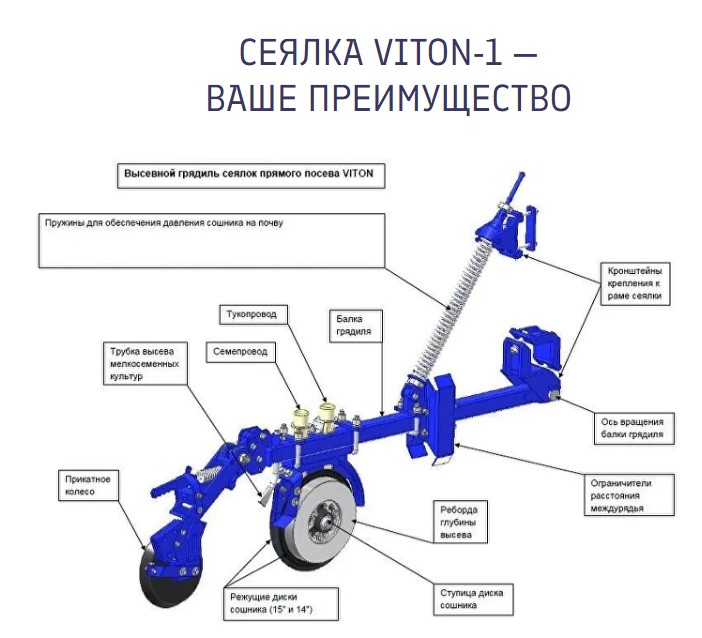 СЕЯЛКА VITON-1 —
ВАШЕ ПРЕИМУЩЕСТВО

Высевной грядиль сеялок прямого посева VITON

Пружины для обеспечения давления сошника на почву

Кронштейны крепления к раме сеялки

Тукопровод

Балка грядиля

Семепровод

Трубка высева мелкосеменных культур

Ось вращения балки грядиля

Прикатное колесо

Ограничители расстояния междурядья

Реборда глубины высева

Режущие диски сошника (15" и 14")

Ступица диска сошника